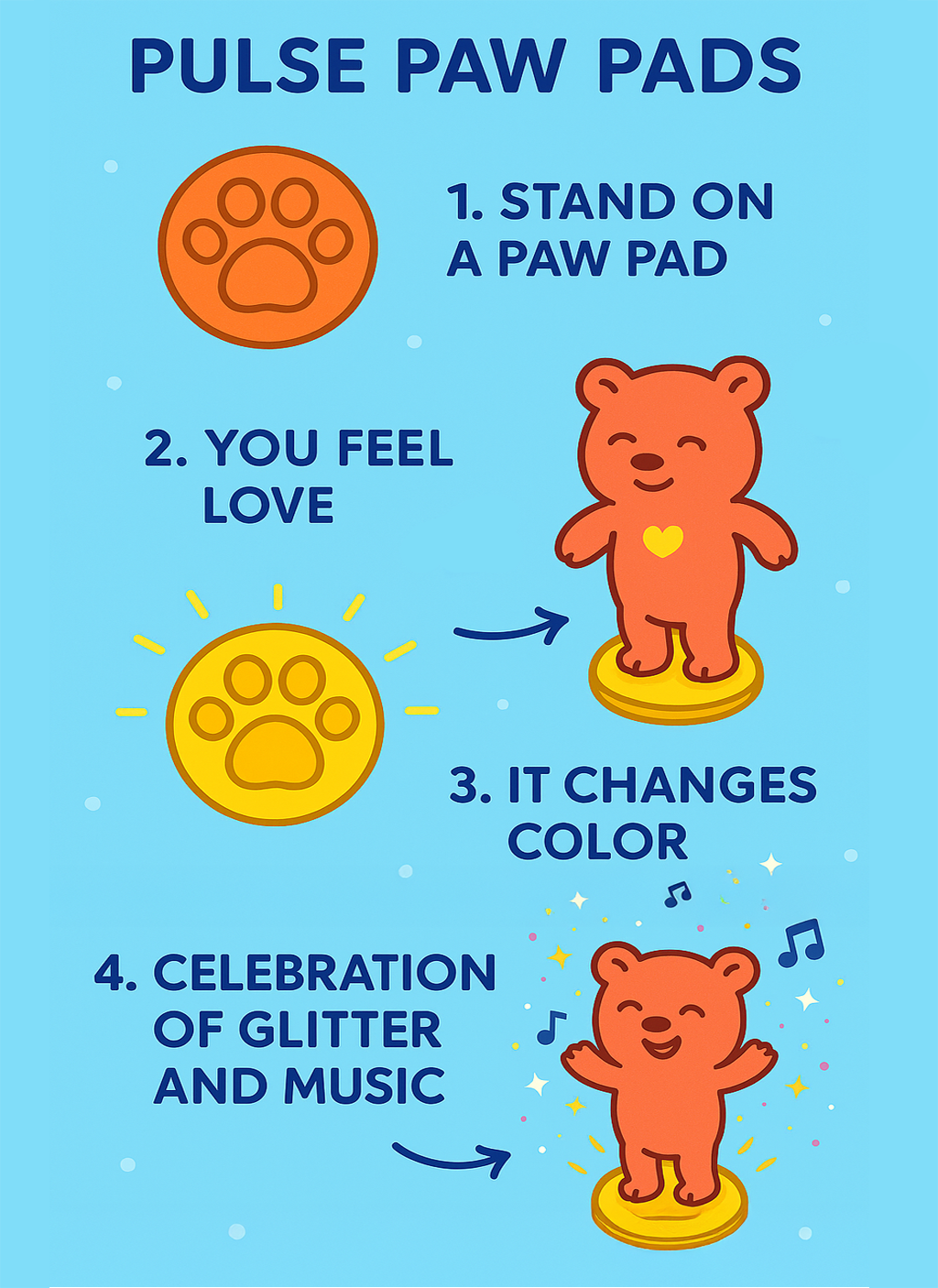 PULSE PAW PADS

1. STAND ON A PAW PAD

2. YOU FEEL LOVE

3. IT CHANGES COLOR

4. CELEBRATION OF GLITTER AND MUSIC